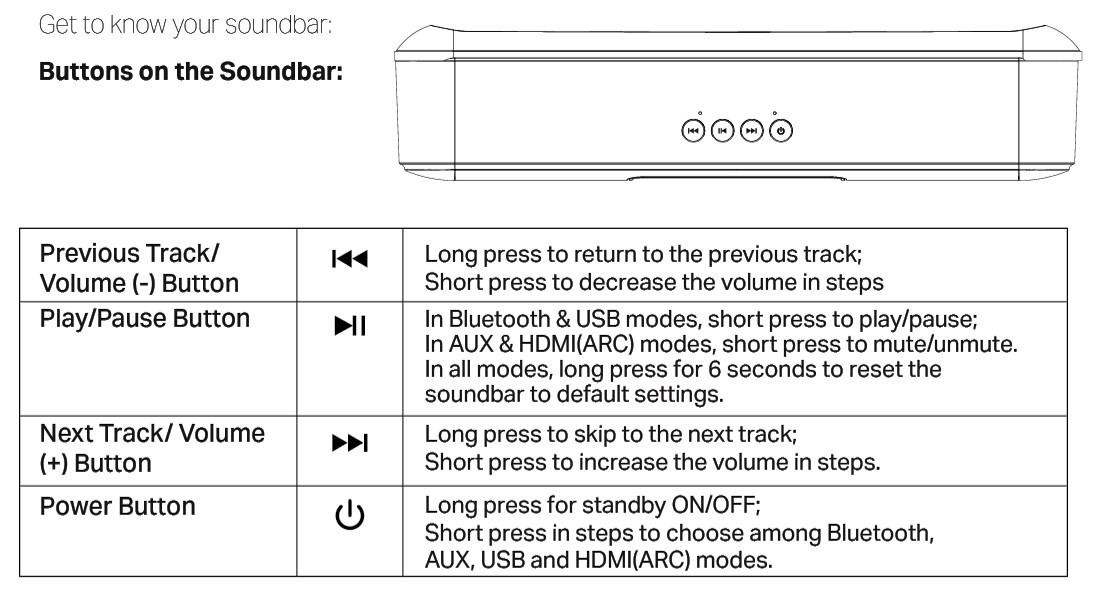 Get to know your soundbar:

**Buttons on the Soundbar:**

| Previous Track/ Volume (-) Button | ⏮ | Long press to return to the previous track; Short press to decrease the volume in steps |
|---|---|---|
| Play/Pause Button | ⏯ | In Bluetooth & USB modes, short press to play/pause; In AUX & HDMI(ARC) modes, short press to mute/unmute. In all modes, long press for 6 seconds to reset the soundbar to default settings. |
| Next Track/ Volume (+) Button | ⏭ | Long press to skip to the next track; Short press to increase the volume in steps. |
| Power Button | ⏻ | Long press for standby ON/OFF; Short press in steps to choose among Bluetooth, AUX, USB and HDMI(ARC) modes. |