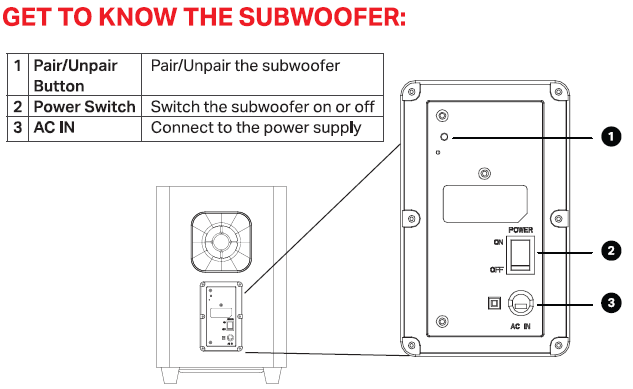 GET TO KNOW THE SUBWOOFER:

| 1 | Pair/Unpair Button | Pair/Unpair the subwoofer |
|---|---|---|
| 2 | Power Switch | Switch the subwoofer on or off |
| 3 | AC IN | Connect to the power supply |

1

POWER

ON

OFF

2

3

AC IN